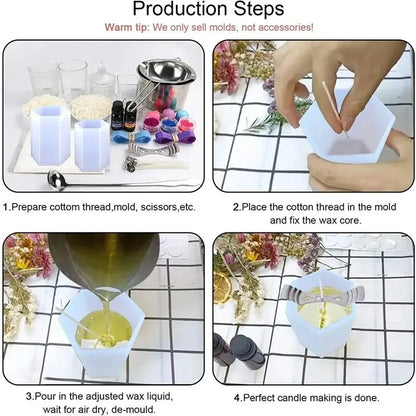 Production Steps

Warm tip: We only sell molds, not accessories!

1.Prepare cottom thread,mold, scissors,etc.

2.Place the cotton thread in the mold and fix the wax core.

3.Pour in the adjusted wax liquid, wait for air dry, de-mould.

4.Perfect candle making is done.