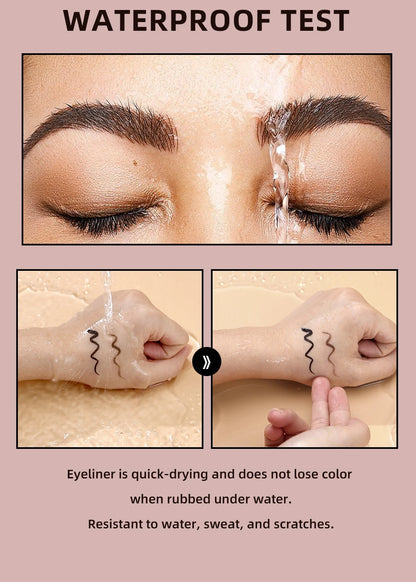 WATERPROOF TEST

Eyeliner is quick-drying and does not lose color when rubbed under water.

Resistant to water, sweat, and scratches.