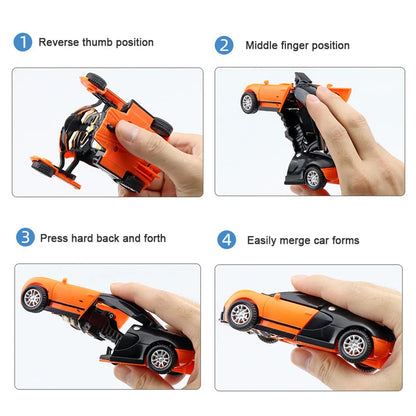 1 Reverse thumb position

2 Middle finger position

3 Press hard back and forth

4 Easily merge car forms