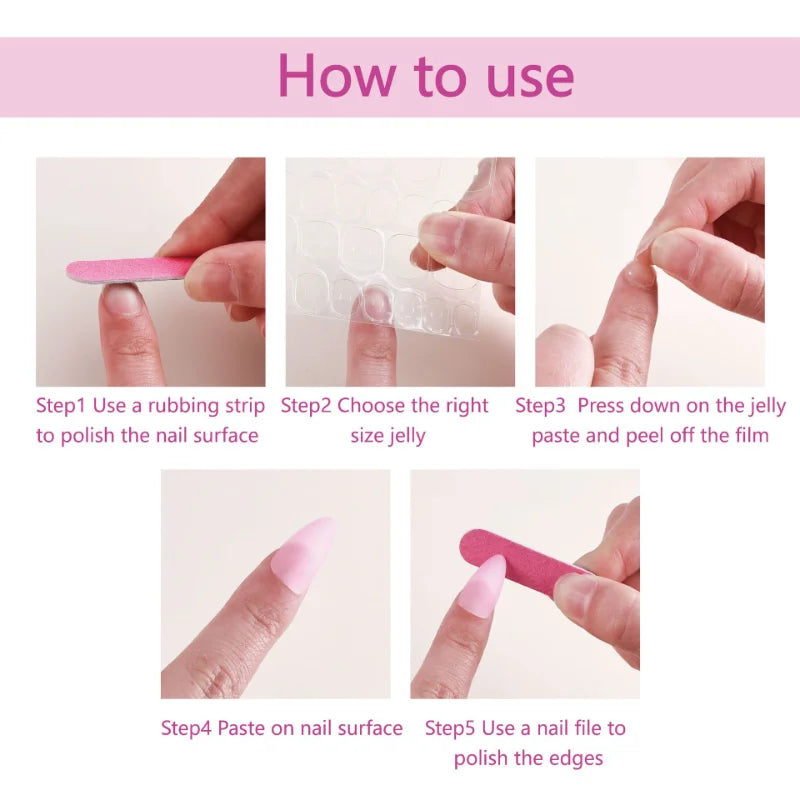 How to use

Step1 Use a rubbing strip to polish the nail surface

Step2 Choose the right size jelly

Step3 Press down on the jelly paste and peel off the film

Step4 Paste on nail surface

Step5 Use a nail file to polish the edges