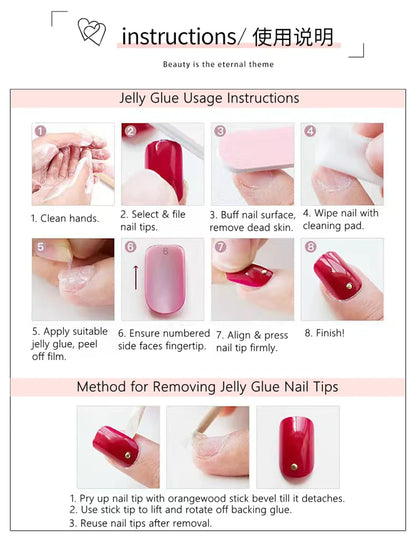 instructions/ 使用说明

Beauty is the eternal theme

Jelly Glue Usage Instructions

1

1. Clean hands.

2

2. Select & file nail tips.

3

3. Buff nail surface, remove dead skin.

4

4. Wipe nail with cleaning pad.

5

5. Apply suitable jelly glue, peel off film.

6

6

6. Ensure numbered side faces fingertip.

7

7. Align & press nail tip firmly.

8

8. Finish!

Method for Removing Jelly Glue Nail Tips

1. Pry up nail tip with orangewood stick bevel till it detaches.
2. Use stick tip to lift and rotate off backing glue.
3. Reuse nail tips after removal.