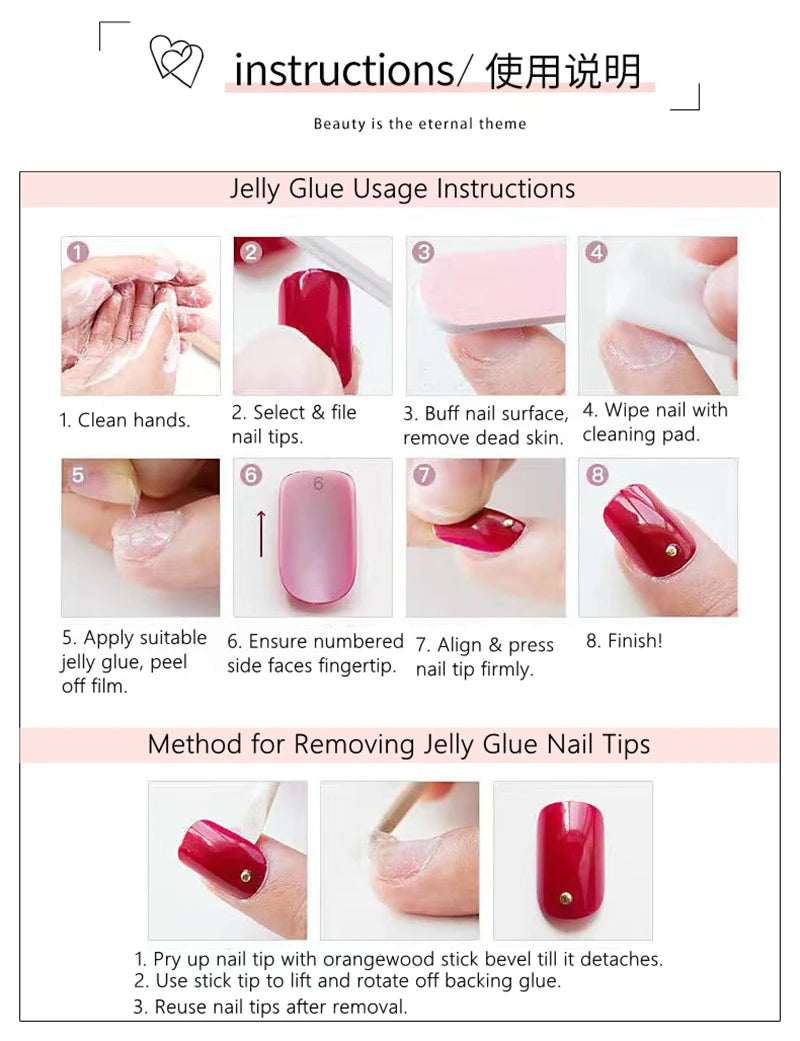 instructions/ 使用说明

Beauty is the eternal theme

Jelly Glue Usage Instructions

1

1. Clean hands.

2

2. Select & file nail tips.

3

3. Buff nail surface, remove dead skin.

4

4. Wipe nail with cleaning pad.

5

5. Apply suitable jelly glue, peel off film.

6

6

6. Ensure numbered side faces fingertip.

7

7. Align & press nail tip firmly.

8

8. Finish!

Method for Removing Jelly Glue Nail Tips

1. Pry up nail tip with orangewood stick bevel till it detaches.
2. Use stick tip to lift and rotate off backing glue.
3. Reuse nail tips after removal.