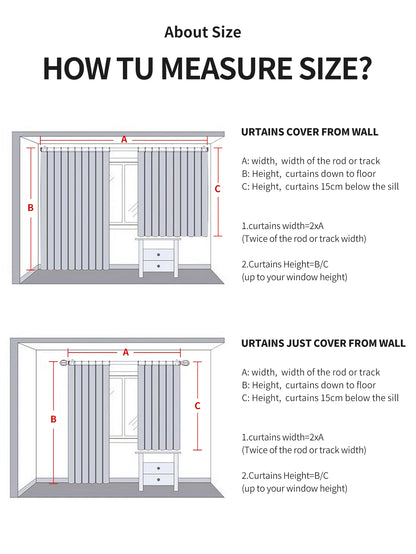 About Size

HOW TU MEASURE SIZE?

A

B

C

URTAINS COVER FROM WALL

A: width, width of the rod or track
B: Height, curtains down to floor
C: Height, curtains 15cm below the sill

1.curtains width=2xA
(Twice of the rod or track width)

2.Curtains Height=B/C
(up to your window height)

A

B

C

URTAINS JUST COVER FROM WALL

A: width, width of the rod or track
B: Height, curtains down to floor
C: Height, curtains 15cm below the sill

1.curtains width=2xA
(Twice of the rod or track width)

2.Curtains Height=B/C
(up to your window height)