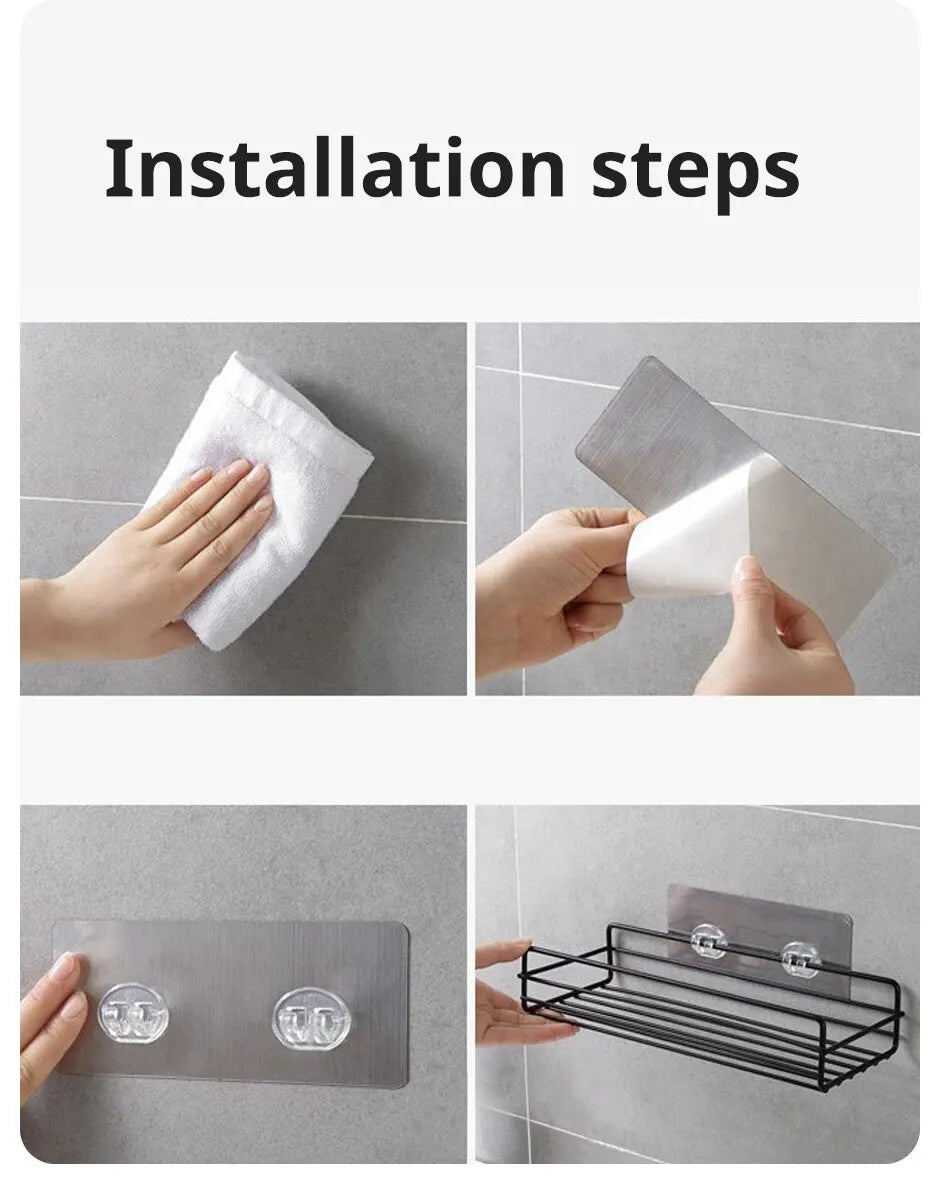 Installation steps