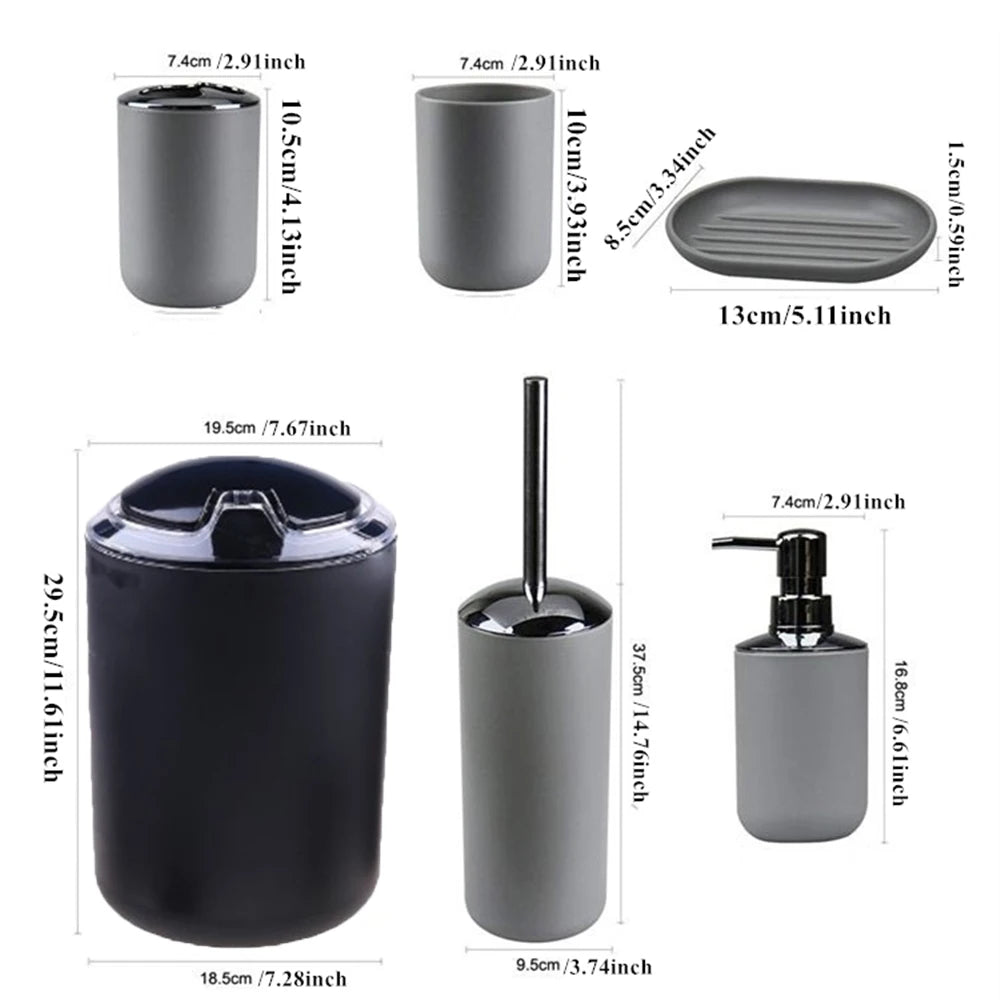 7.4cm /2.91inch
10.5cm/4.13inch
7.4cm /2.91inch
10cm/3.93inch
8.5cm/3.34inch
1.5cm/0.59inch
13cm/5.11inch
19.5cm /7.67inch
29.5cm/11.61inch
18.5cm /7.28inch
37.5cm /14.76inch
9.5cm /3.74inch
7.4cm/2.91inch
16.8cm /6.61inch