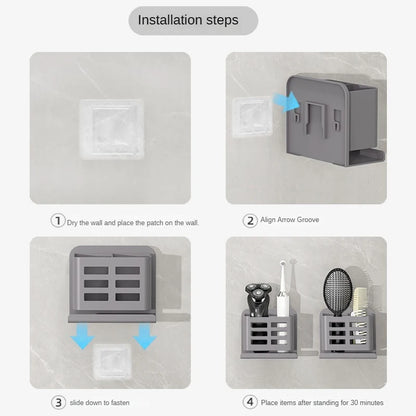 Installation steps

1 Dry the wall and place the patch on the wall.

2 Align Arrow Groove

3 slide down to fasten

4 Place items after standing for 30 minutes