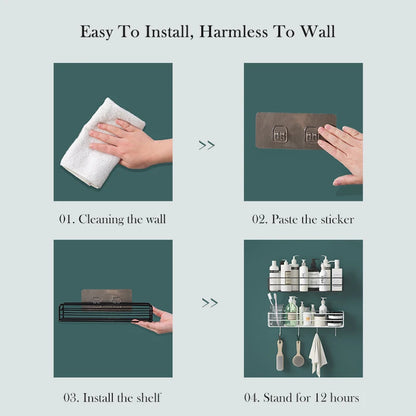 Easy To Install, Harmless To Wall

>>

01. Cleaning the wall

02. Paste the sticker

>>

03. Install the shelf

04. Stand for 12 hours