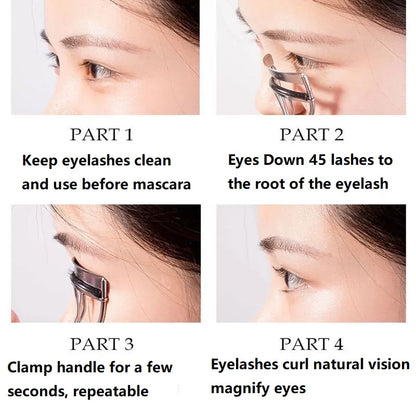 PART 1
Keep eyelashes clean and use before mascara

PART 2
Eyes Down 45 lashes to the root of the eyelash

PART 3
Clamp handle for a few seconds, repeatable

PART 4
Eyelashes curl natural vision magnify eyes