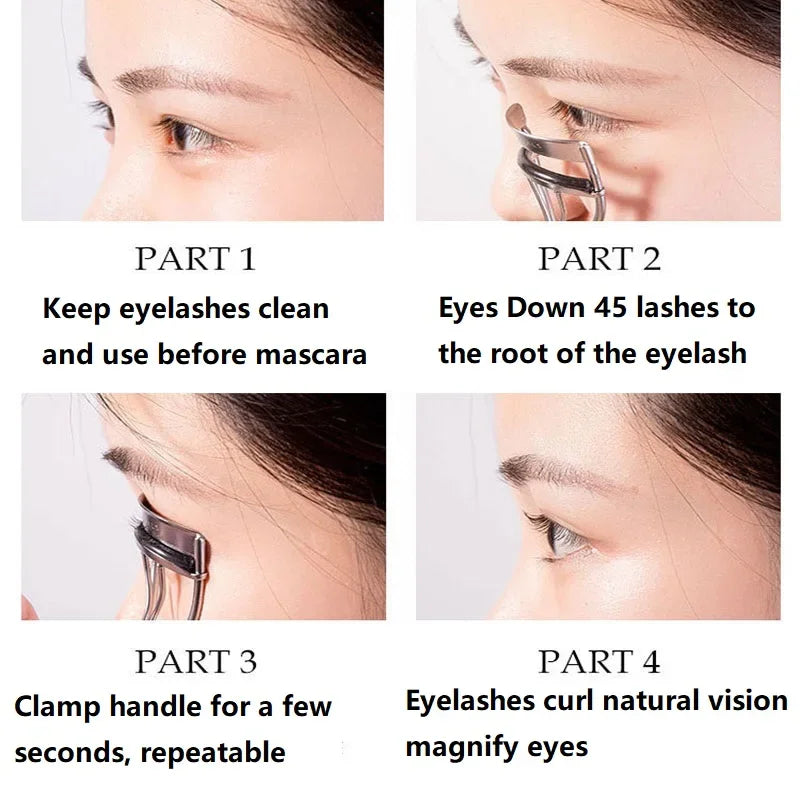 PART 1
Keep eyelashes clean and use before mascara

PART 2
Eyes Down 45 lashes to the root of the eyelash

PART 3
Clamp handle for a few seconds, repeatable

PART 4
Eyelashes curl natural vision magnify eyes