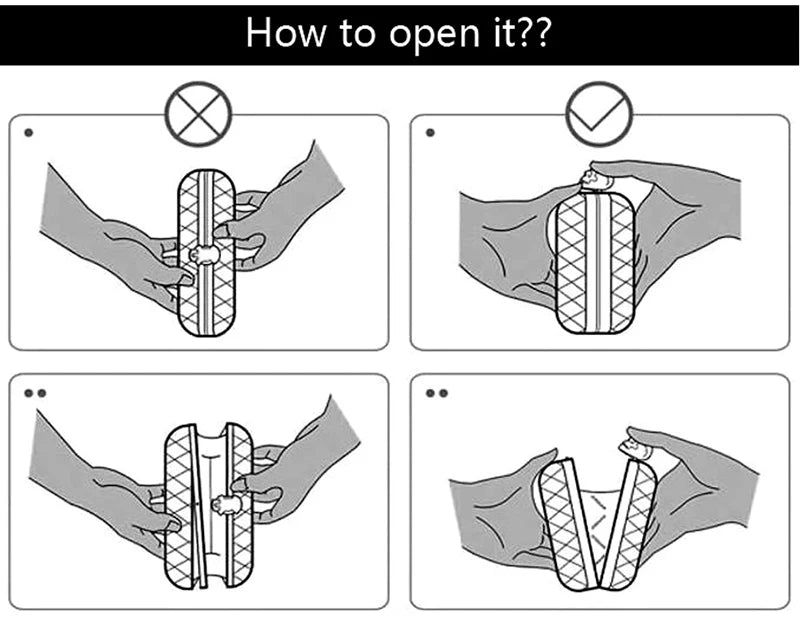 How to open it??