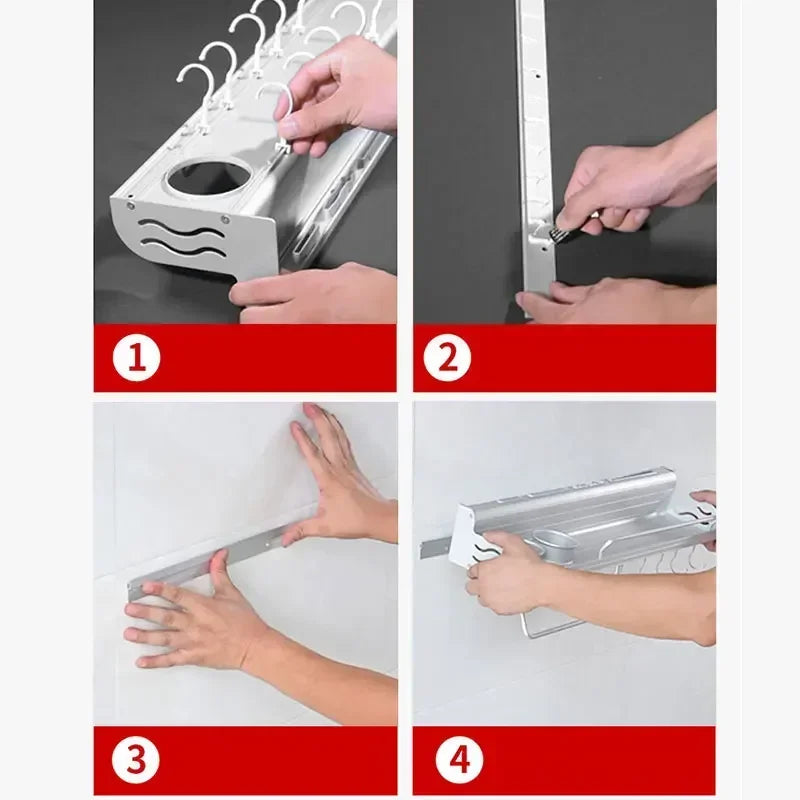 1
2
3
4