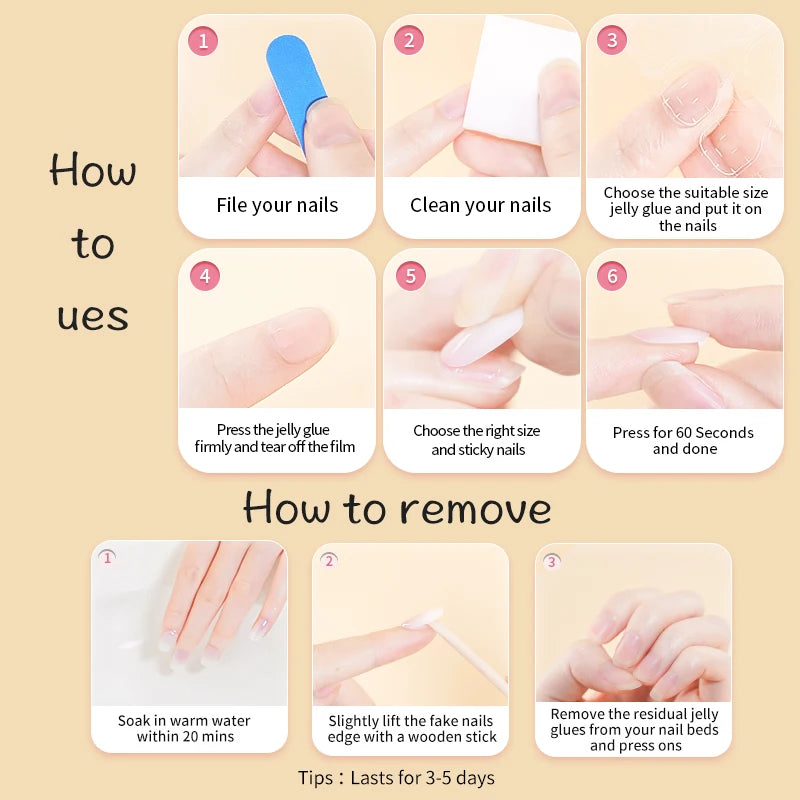 How to ues

1
File your nails

2
Clean your nails

3
Choose the suitable size jelly glue and put it on the nails

4
Press the jelly glue firmly and tear off the film

5
Choose the right size and sticky nails

6
Press for 60 Seconds and done

How to remove

1
Soak in warm water within 20 mins

2
Slightly lift the fake nails edge with a wooden stick

3
Remove the residual jelly glues from your nail beds and press ons

Tips：Lasts for 3-5 days